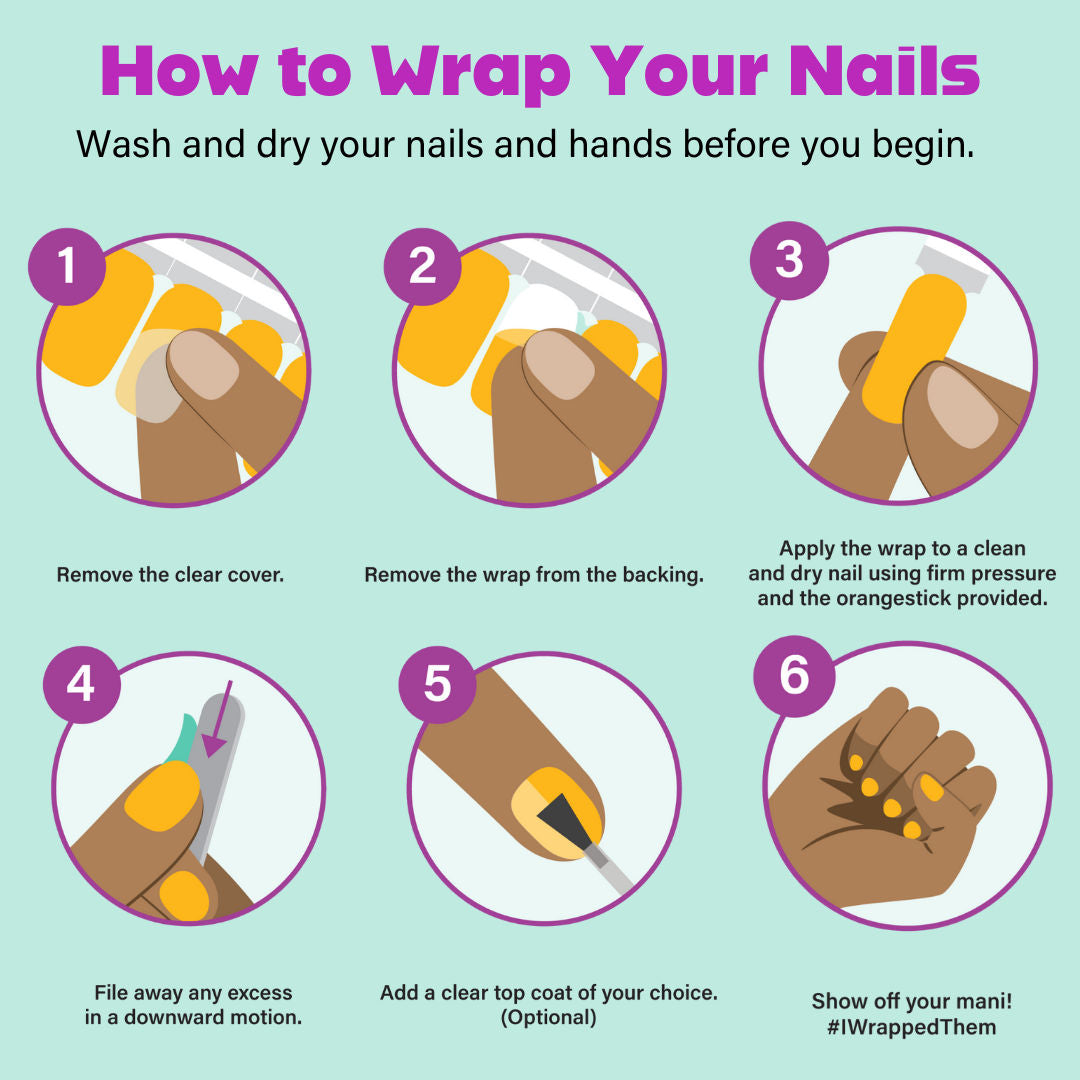 How to Wrap Your Nails

Wash and dry your nails and hands before you begin.

1

Remove the clear cover.

2

Remove the wrap from the backing.

3

Apply the wrap to a clean and dry nail using firm pressure and the orangestick provided.

4

File away any excess in a downward motion.

5

Add a clear top coat of your choice. (Optional)

6

Show off your mani! #IWrappedThem